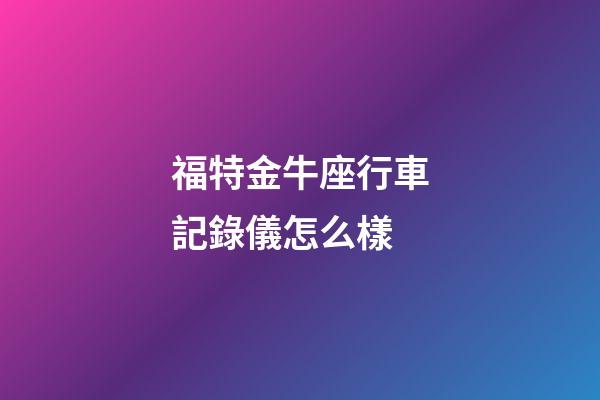 福特金牛座行車記錄儀怎么樣