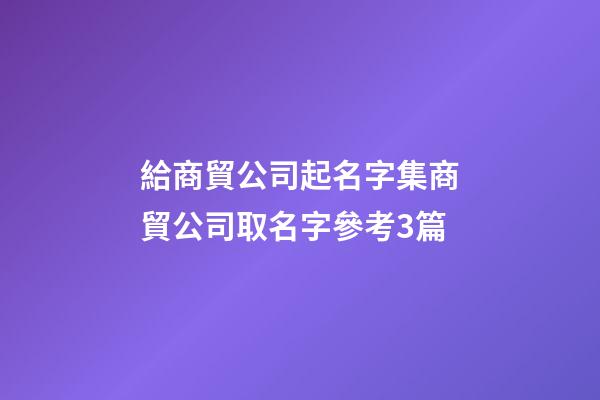 給商貿公司起名字集商貿公司取名字參考3篇