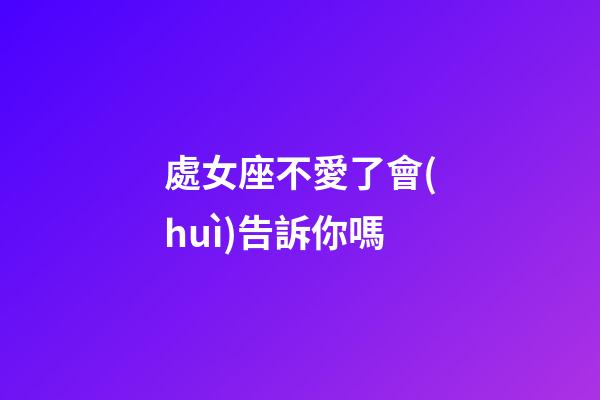 處女座不愛了會(huì)告訴你嗎