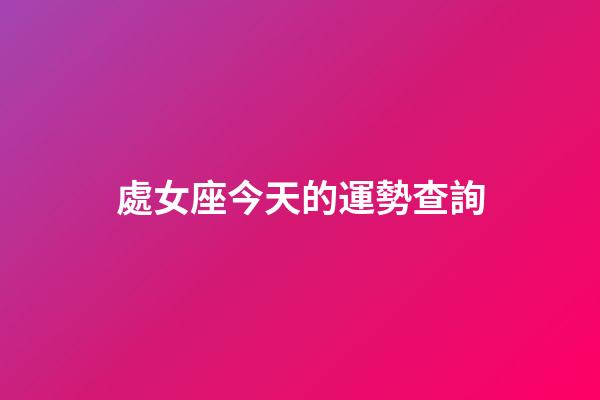 處女座今天的運勢查詢