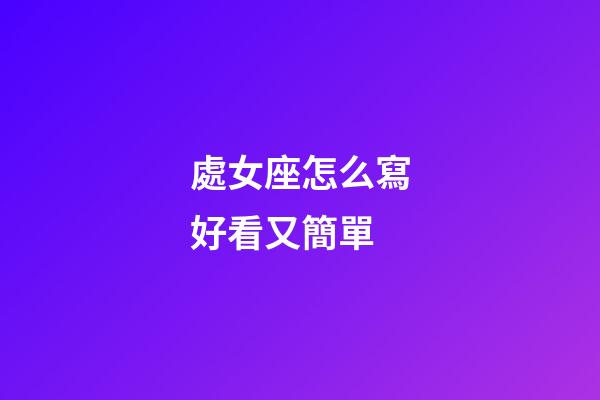 處女座怎么寫好看又簡單