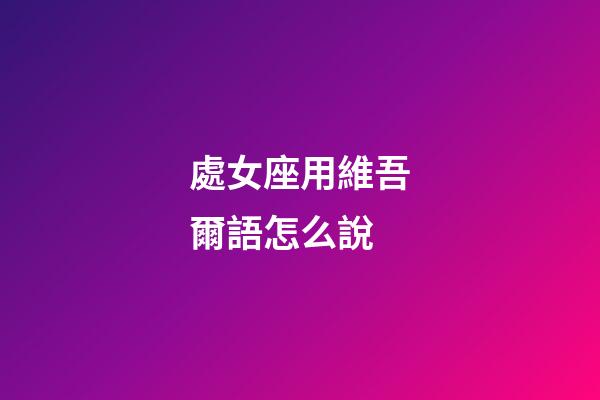 處女座用維吾爾語怎么說