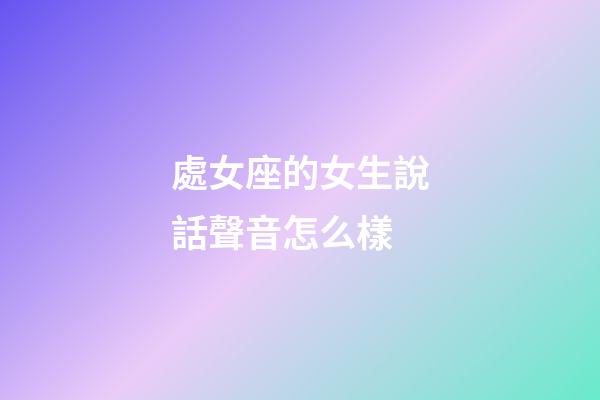 處女座的女生說話聲音怎么樣