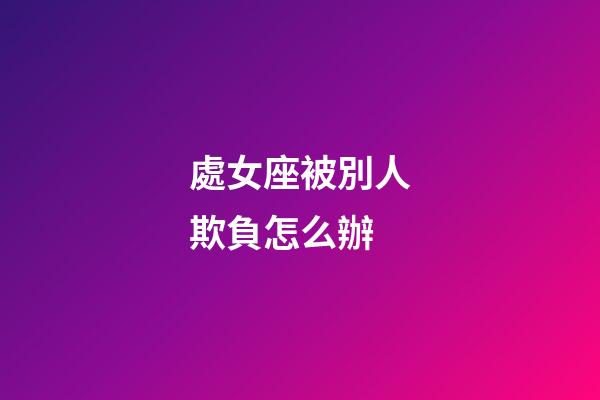 處女座被別人欺負怎么辦