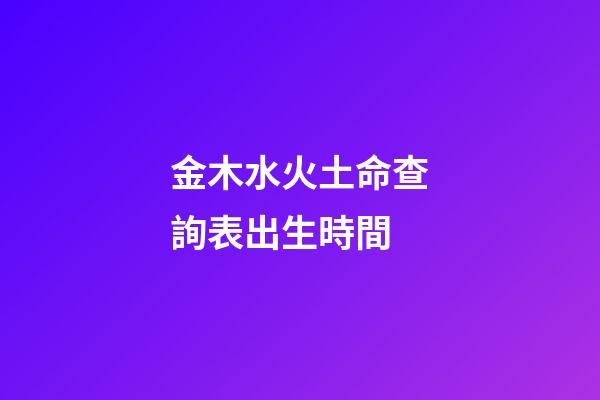 金木水火土命查詢表出生時間