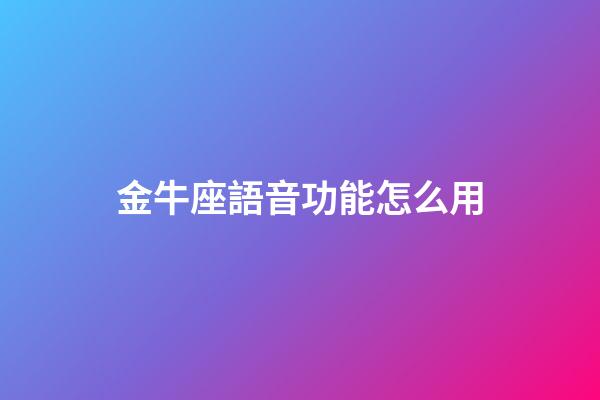 金牛座語音功能怎么用