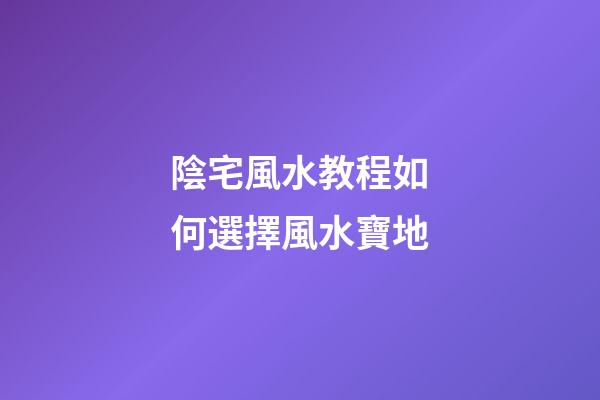 陰宅風水教程如何選擇風水寶地