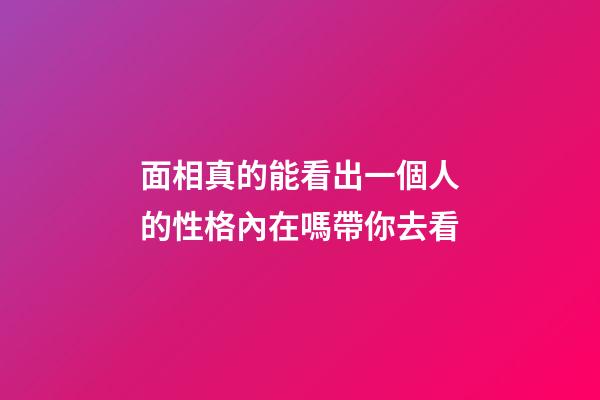 面相真的能看出一個人的性格內在嗎帶你去看